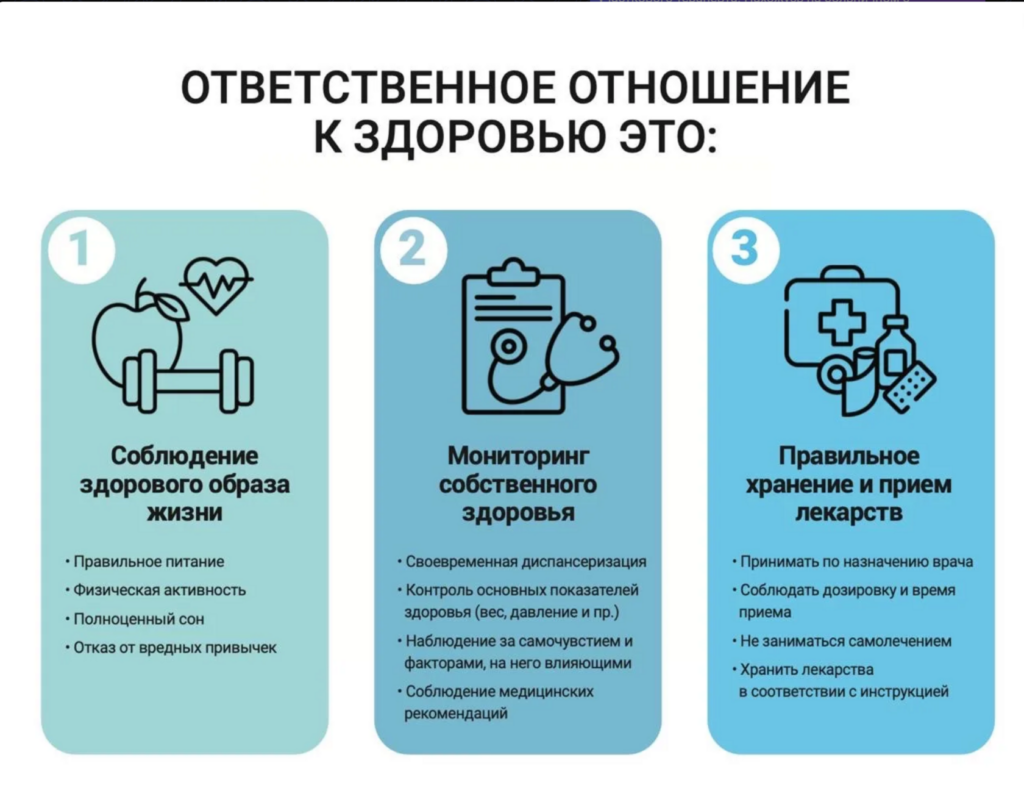 ОТВЕТСТВЕННОЕ ОТНОШЕНИЕ К ЗДОРОВЬЮ ЭТО:

1

Соблюдение здорового образа жизни

• Правильное питание
• Физическая активность
• Полноценный сон
• Отказ от вредных привычек

2

Мониторинг собственного здоровья

• Своевременная диспансеризация
• Контроль основных показателей здоровья (вес, давление и пр.)
• Наблюдение за самочувствием и факторами, на него влияющими
• Соблюдение медицинских рекомендаций

3

Правильное хранение и прием лекарств

• Принимать по назначению врача
• Соблюдать дозировку и время приема
• Не заниматься самолечением
• Хранить лекарства в соответствии с инструкцией